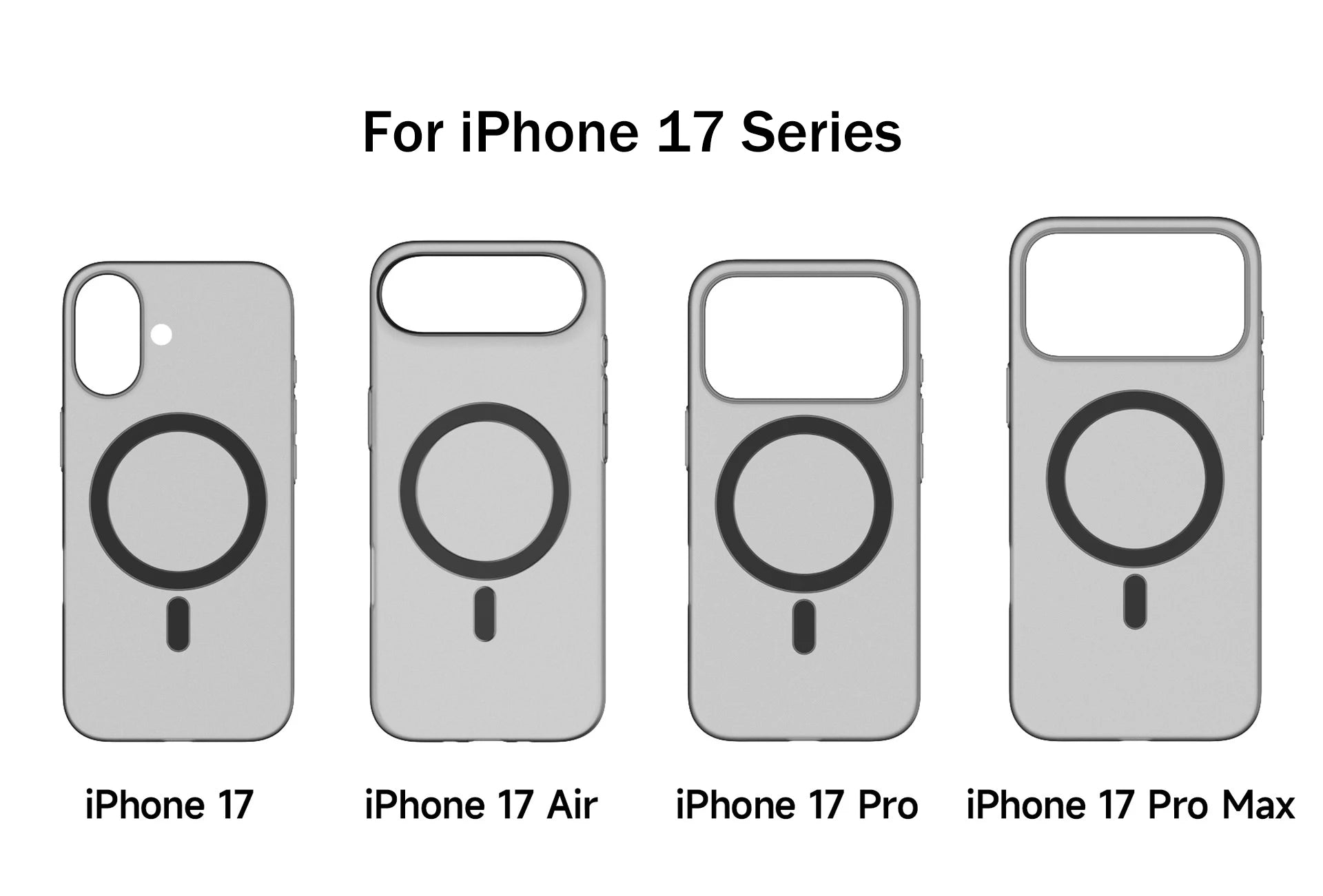 For iPhone 17 Series

iPhone 17

iPhone 17 Air

iPhone 17 Pro

iPhone 17 Pro Max