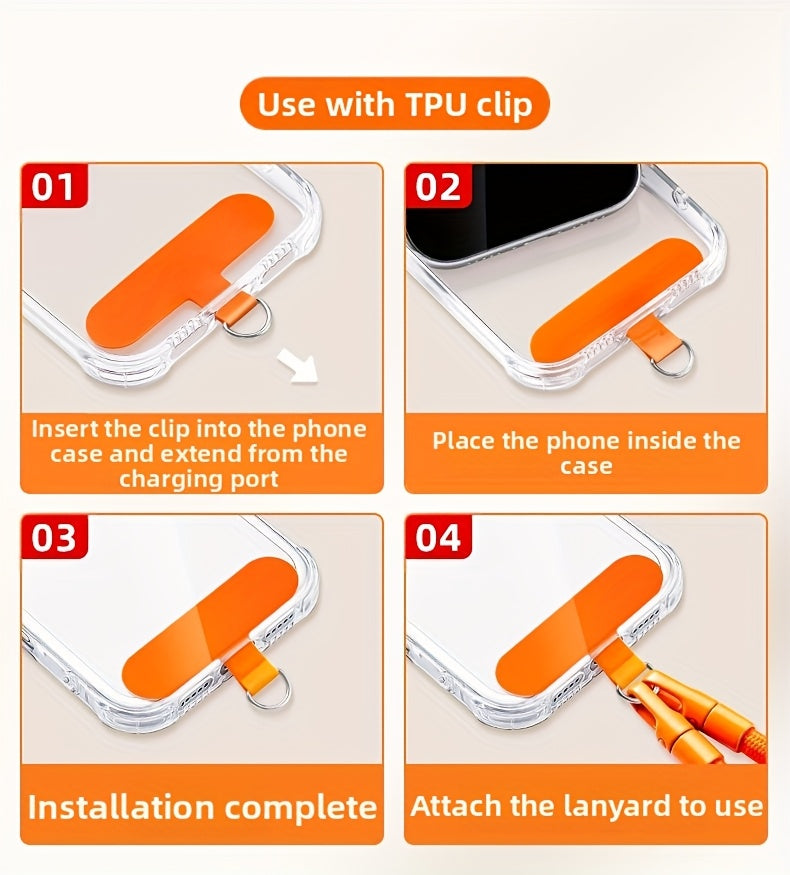 Use with TPU clip

01

Insert the clip into the phone case and extend from the charging port

02

Place the phone inside the case

03

Installation complete

04

Attach the lanyard to use